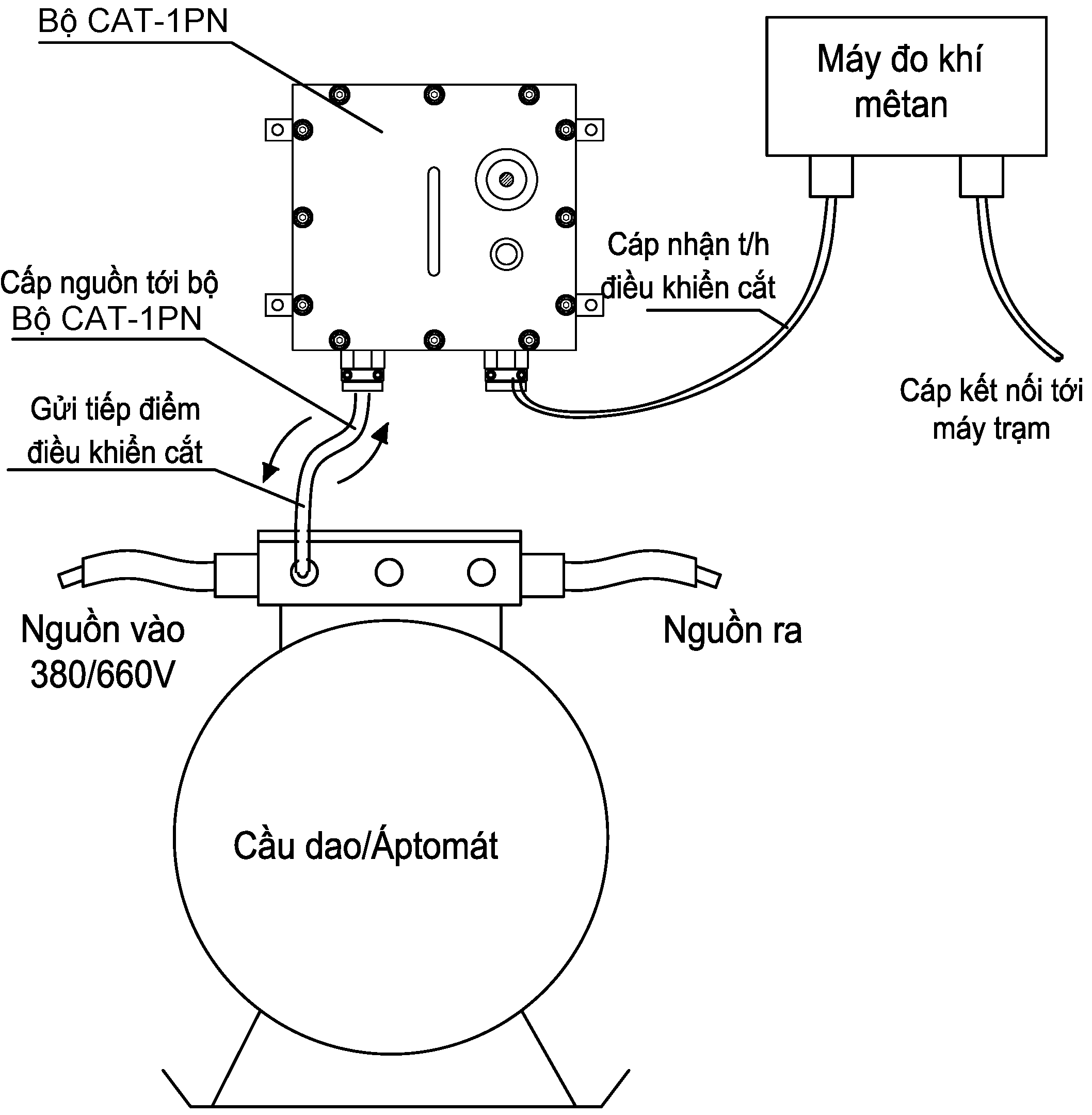 Bộ CAT-1PN

Máy đo khí mêtan

Cáp nhận t/h điều khiển cắt

Cấp nguồn tới bộ Bộ CAT-1PN

Gửi tiếp điểm điều khiển cắt

Cáp kết nối tới máy trạm

Nguồn vào 380/660V

Nguồn ra

Cầu dao/Áptomát